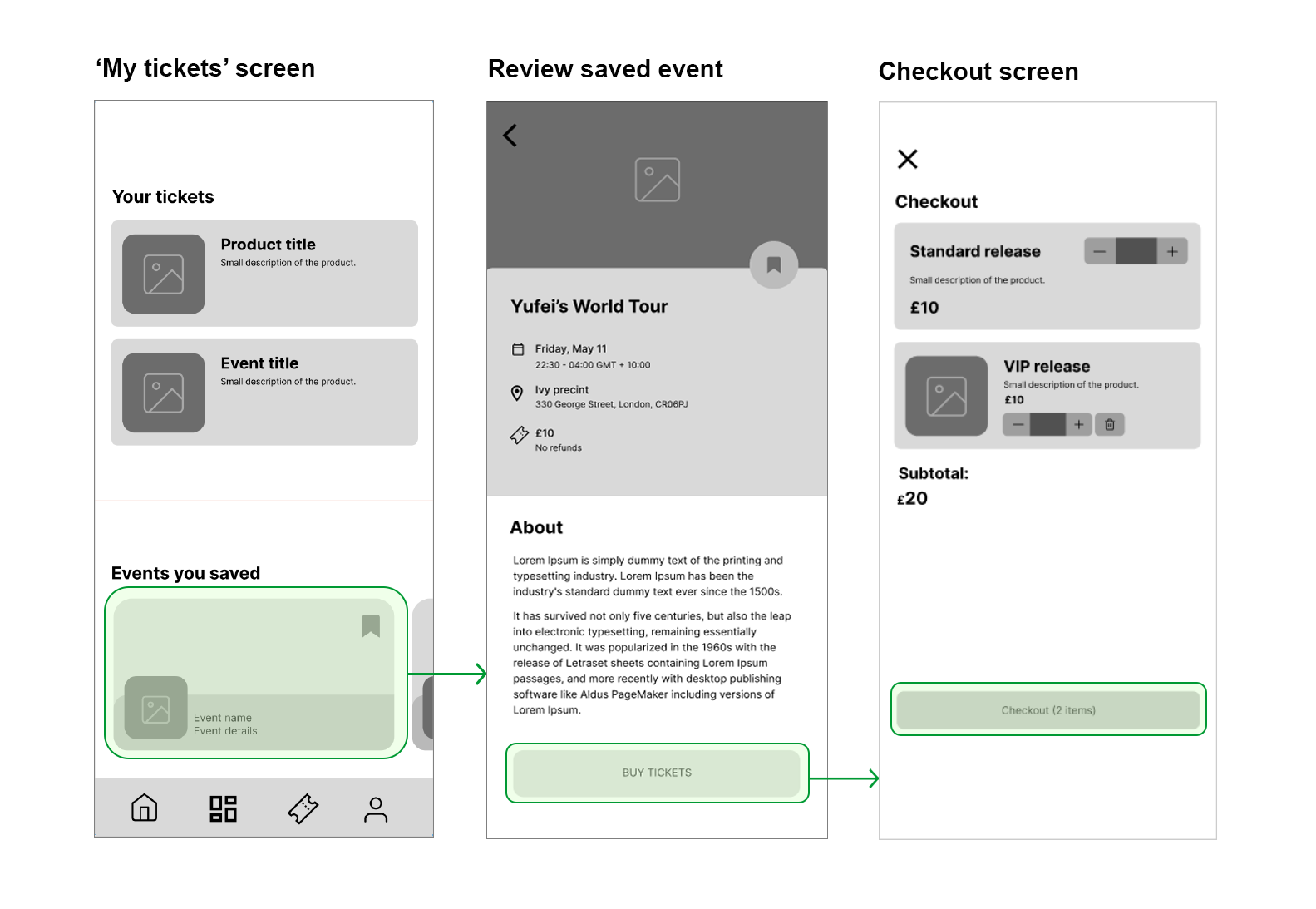 ‘My tickets’ screen

Your tickets

Product title
Small description of the product.

Event title
Small description of the product.

Events you saved

Event name
Event details

Review saved event

Yufei's World Tour

Friday, May 11
22:30 - 04:00 GMT + 10:00

Ivy precint
330 George Street, London, CR06PJ

£10
No refunds

About

Lorem Ipsum is simply dummy text of the printing and typesetting industry. Lorem Ipsum has been the industry's standard dummy text ever since the 1500s.

It has survived not only five centuries, but also the leap into electronic typesetting, remaining essentially unchanged. It was popularized in the 1960s with the release of Letraset sheets containing Lorem Ipsum passages, and more recently with desktop publishing software like Aldus PageMaker including versions of Lorem Ipsum.

BUY TICKETS

Checkout screen

Checkout

Standard release
Small description of the product.
£10

VIP release
Small description of the product.
£10

Subtotal:
£20

Checkout (2 items)